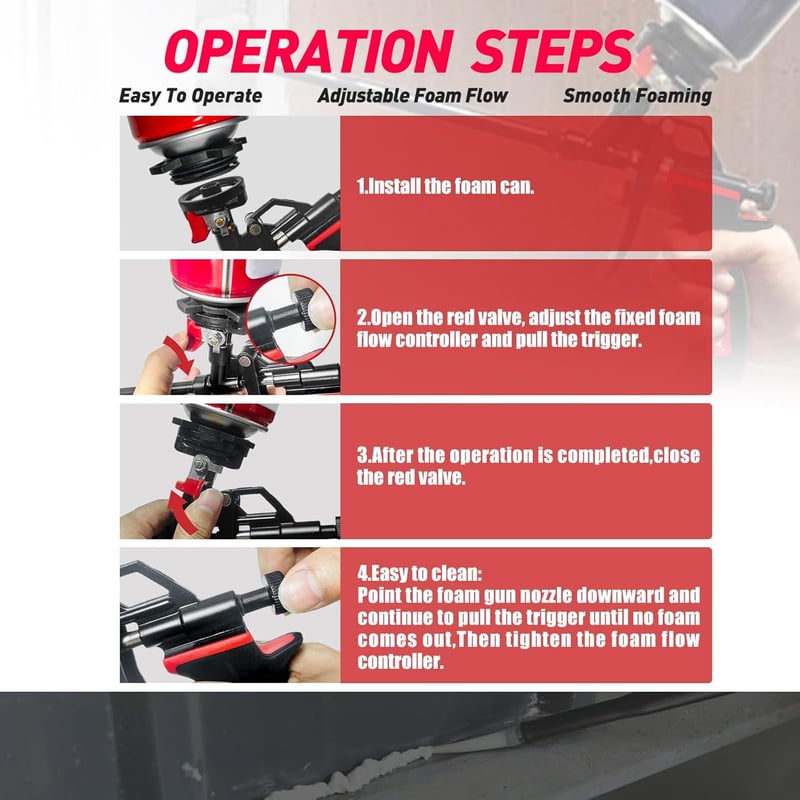 OPERATION STEPS

Easy To Operate

Adjustable Foam Flow

Smooth Foaming

1.Install the foam can.

2.Open the red valve, adjust the fixed foam flow controller and pull the trigger.

3.After the operation is completed,close the red valve.

4.Easy to clean:
Point the foam gun nozzle downward and continue to pull the trigger until no foam comes out,Then tighten the foam flow controller.