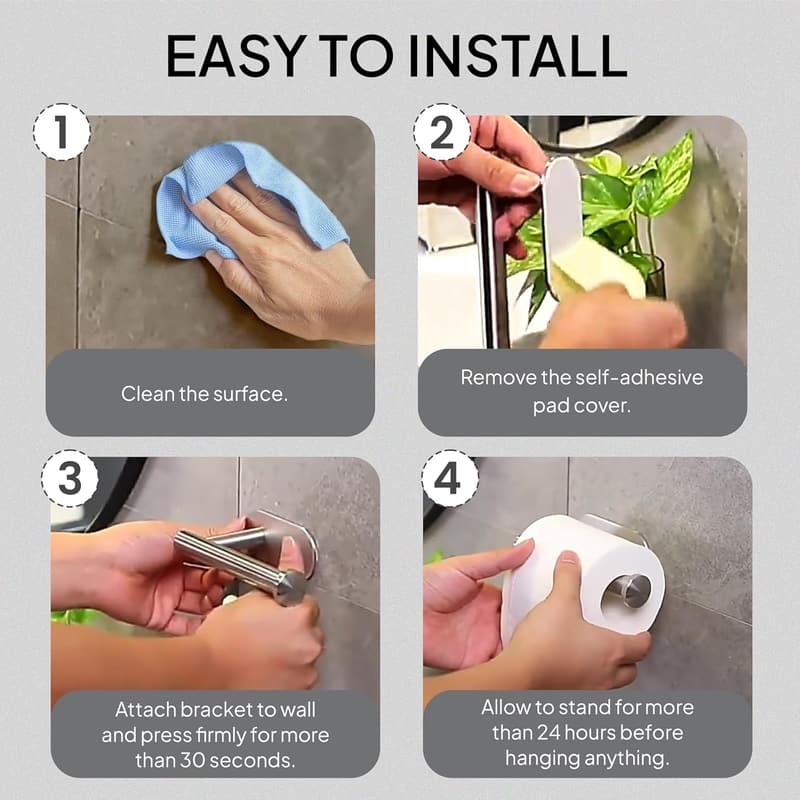 EASY TO INSTALL

1

Clean the surface.

2

Remove the self-adhesive pad cover.

3

Attach bracket to wall and press firmly for more than 30 seconds.

4

Allow to stand for more than 24 hours before hanging anything.