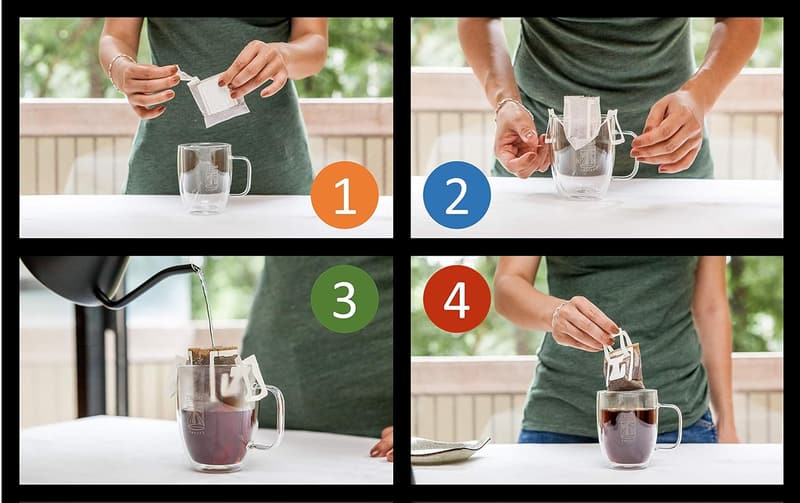 1

2

3

4