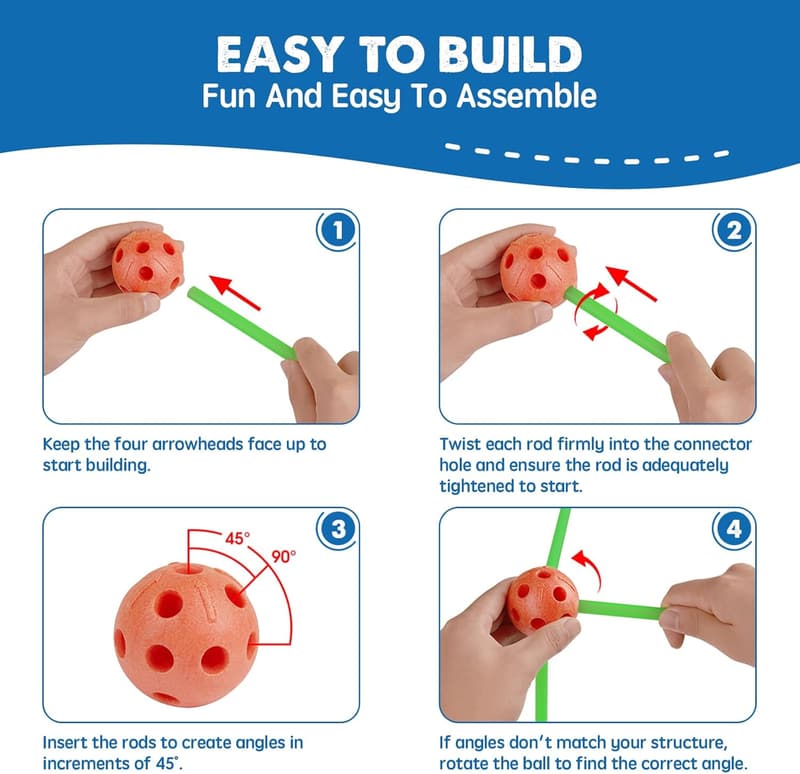 EASY TO BUILD
Fun And Easy To Assemble

1

Keep the four arrowheads face up to start building.

2

Twist each rod firmly into the connector hole and ensure the rod is adequately tightened to start.

3

45°

90°

Insert the rods to create angles in increments of 45°.

4

If angles don't match your structure, rotate the ball to find the correct angle.