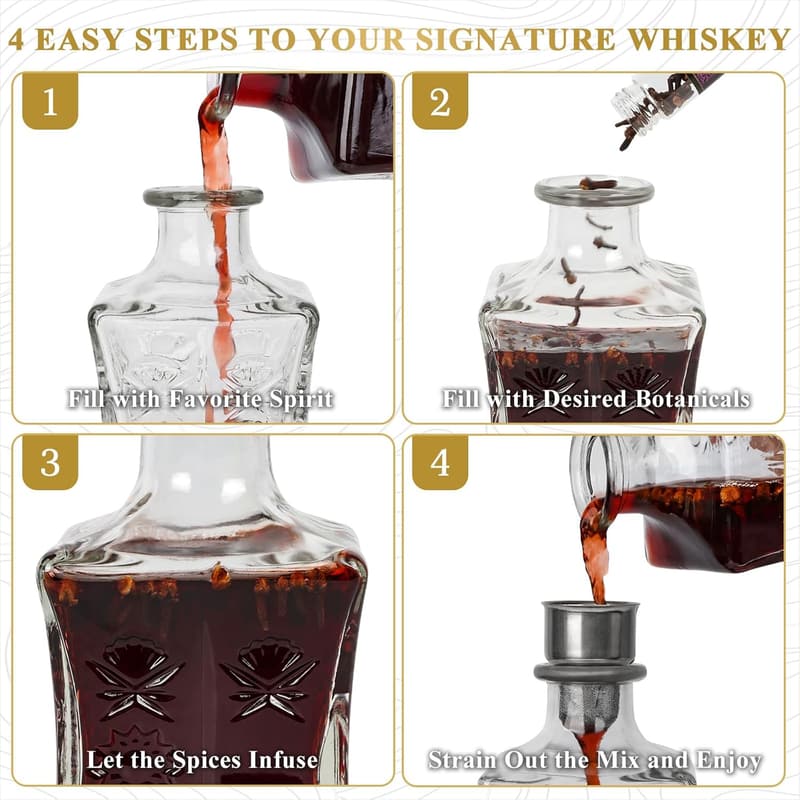 4 EASY STEPS TO YOUR SIGNATURE WHISKEY

1

Fill with Favorite Spirit

2

Fill with Desired Botanicals

3

Let the Spices Infuse

4

Strain Out the Mix and Enjoy