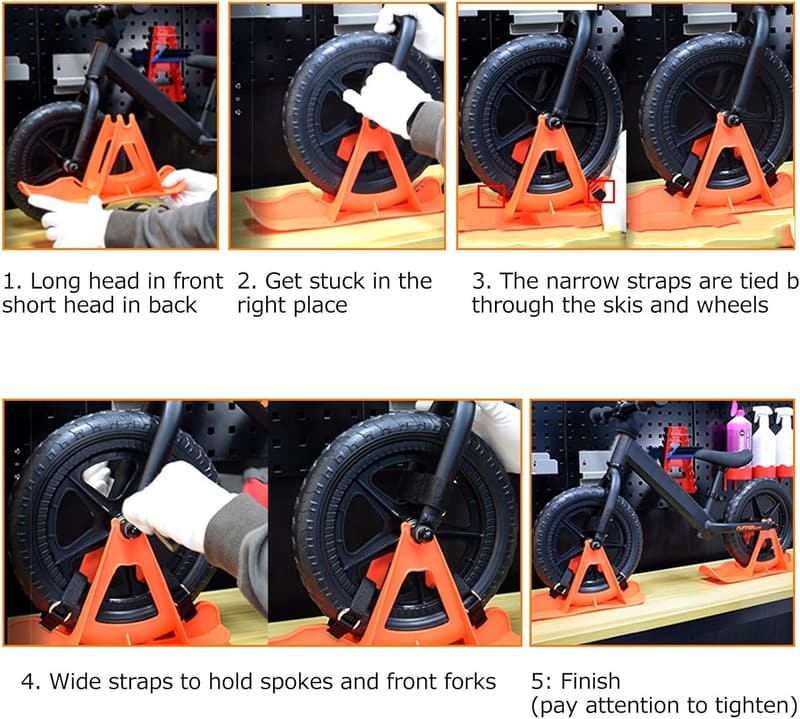 1. Long head in front short head in back

2. Get stuck in the right place

3. The narrow straps are tied b through the skis and wheels

4. Wide straps to hold spokes and front forks

5: Finish (pay attention to tighten)