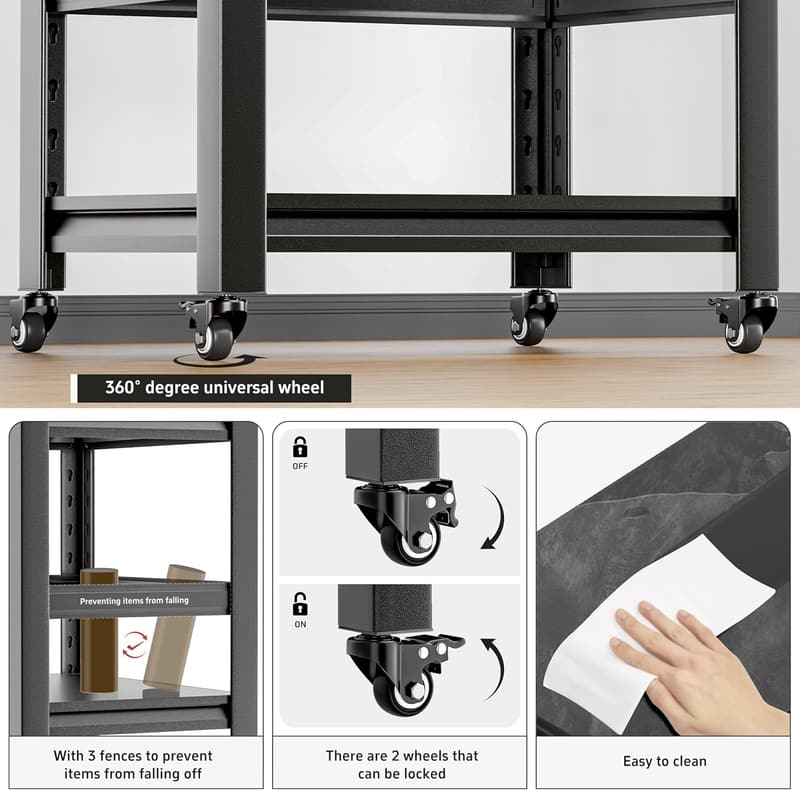 360° degree universal wheel

Preventing items from falling

With 3 fences to prevent items from falling off

OFF

ON

There are 2 wheels that can be locked

Easy to clean