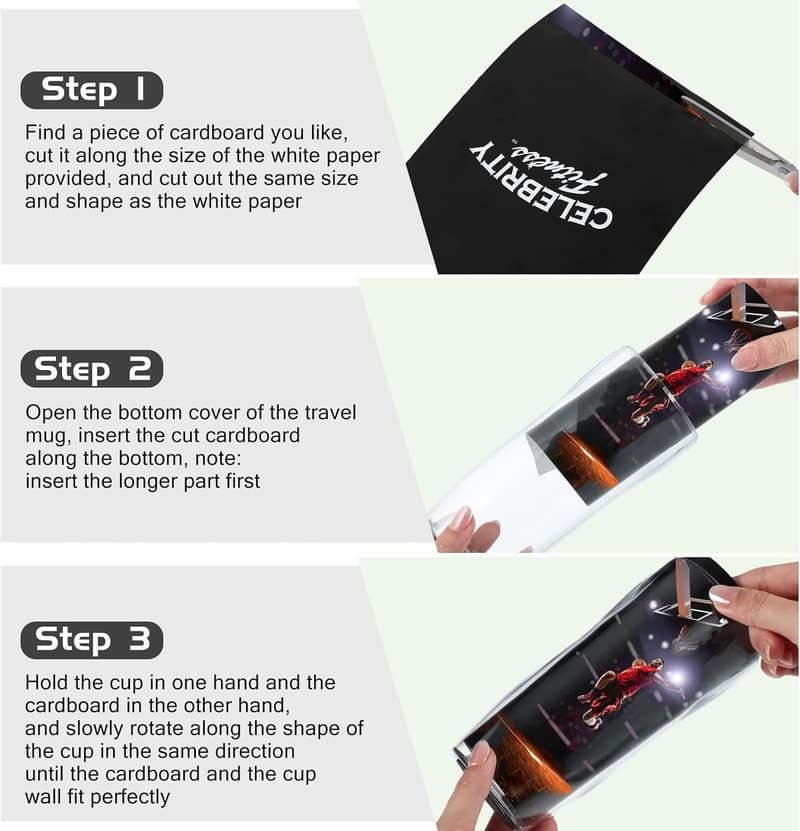 Step 1

Find a piece of cardboard you like, cut it along the size of the white paper provided, and cut out the same size and shape as the white paper

CELEBRITY Fitness

Step 2

Open the bottom cover of the travel mug, insert the cut cardboard along the bottom, note: insert the longer part first

Step 3

Hold the cup in one hand and the cardboard in the other hand, and slowly rotate along the shape of the cup in the same direction until the cardboard and the cup wall fit perfectly