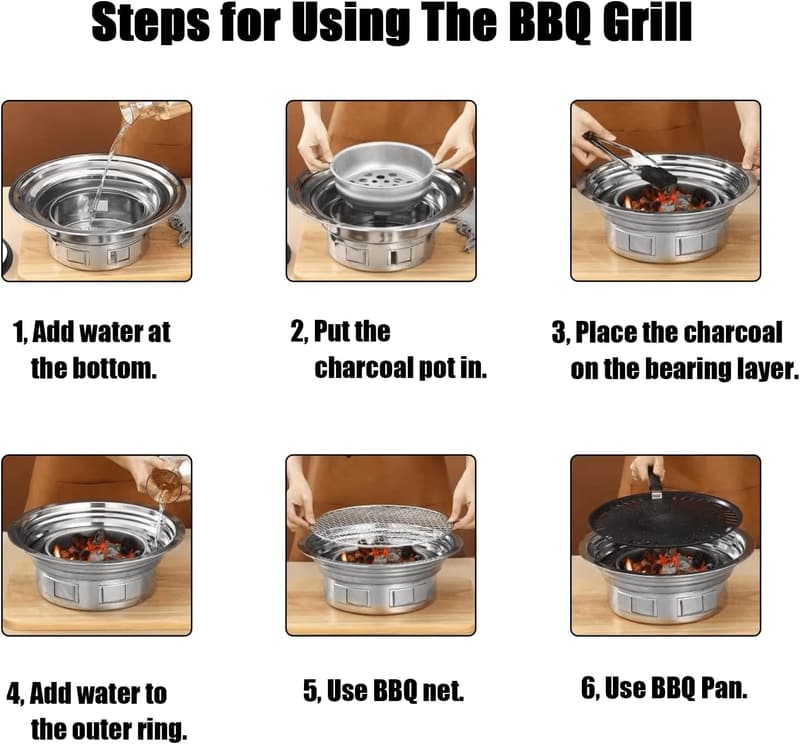 Steps for Using The BBQ Grill

1, Add water at the bottom.

2, Put the charcoal pot in.

3, Place the charcoal on the bearing layer.

4, Add water to the outer ring.

5, Use BBQ net.

6, Use BBQ Pan.