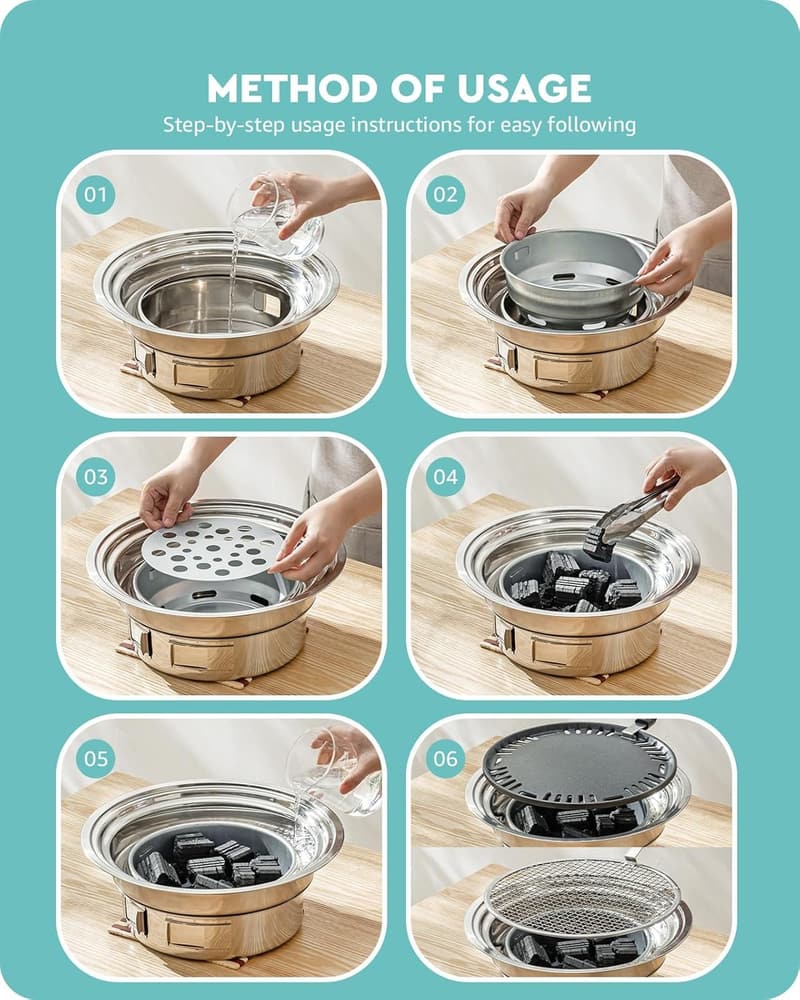 METHOD OF USAGE
Step-by-step usage instructions for easy following

01

02

03

04

05

06