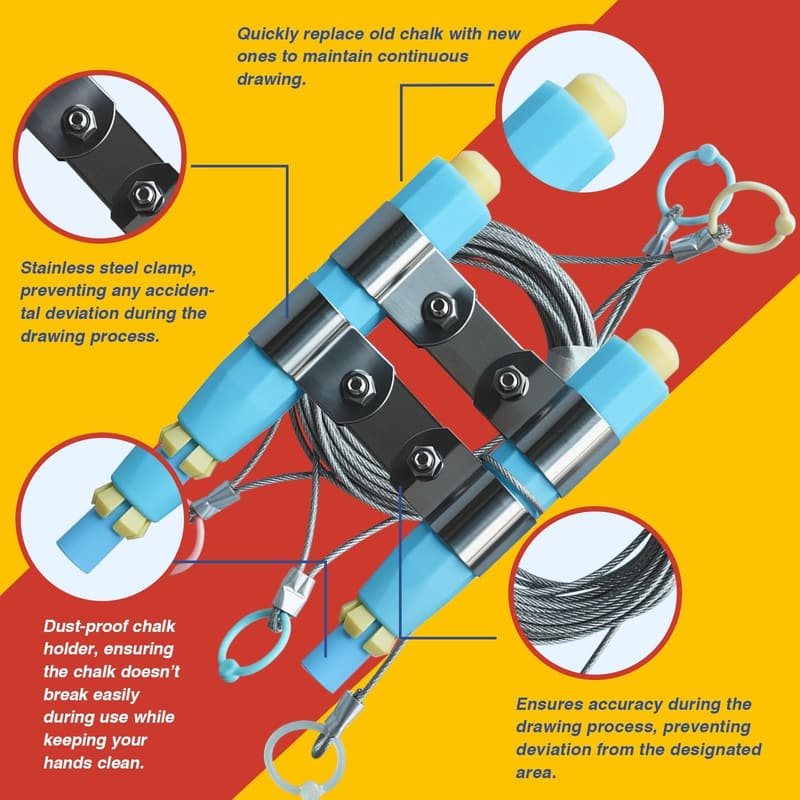 Quickly replace old chalk with new ones to maintain continuous drawing.

Stainless steel clamp, preventing any accidental deviation during the drawing process.

Dust-proof chalk holder, ensuring the chalk doesn't break easily during use while keeping your hands clean.

Ensures accuracy during the drawing process, preventing deviation from the designated area.