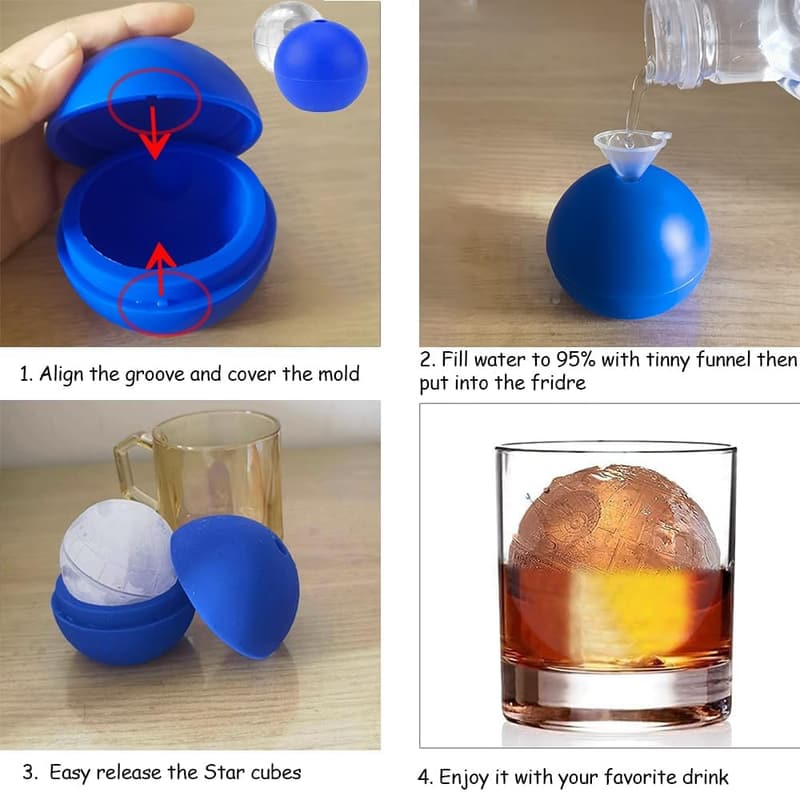 1. Align the groove and cover the mold

2. Fill water to 95% with tinny funnel then put into the fridre

3. Easy release the Star cubes

4. Enjoy it with your favorite drink