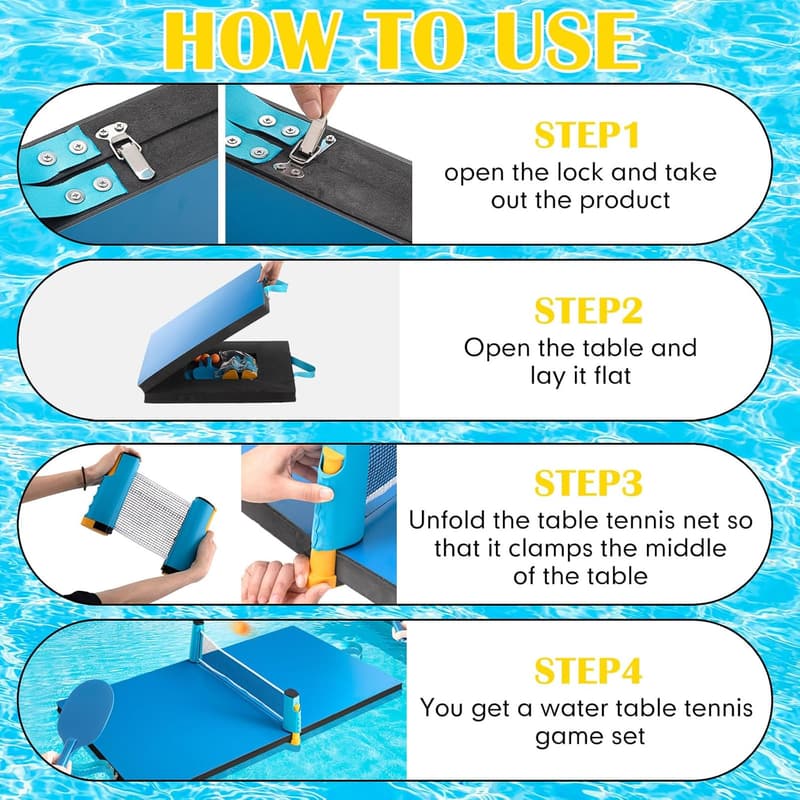 HOW TO USE

STEP1
open the lock and take out the product

STEP2
Open the table and lay it flat

STEP3
Unfold the table tennis net so that it clamps the middle of the table

STEP4
You get a water table tennis game set