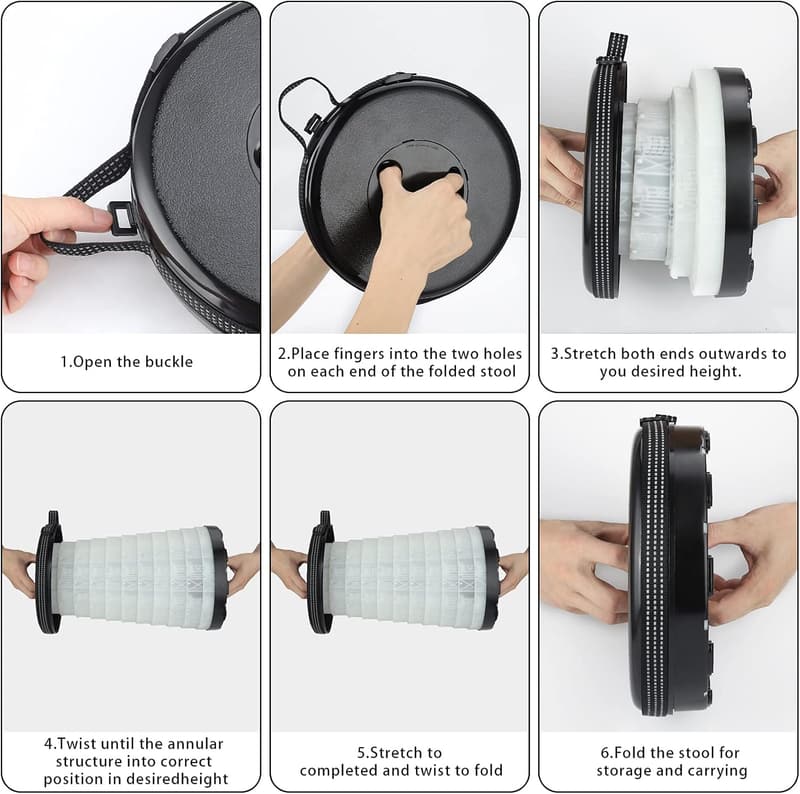 1.Open the buckle

2.Place fingers into the two holes on each end of the folded stool

3.Stretch both ends outwards to you desired height.

4.Twist until the annular structure into correct position in desiredheight

5.Stretch to completed and twist to fold

6.Fold the stool for storage and carrying