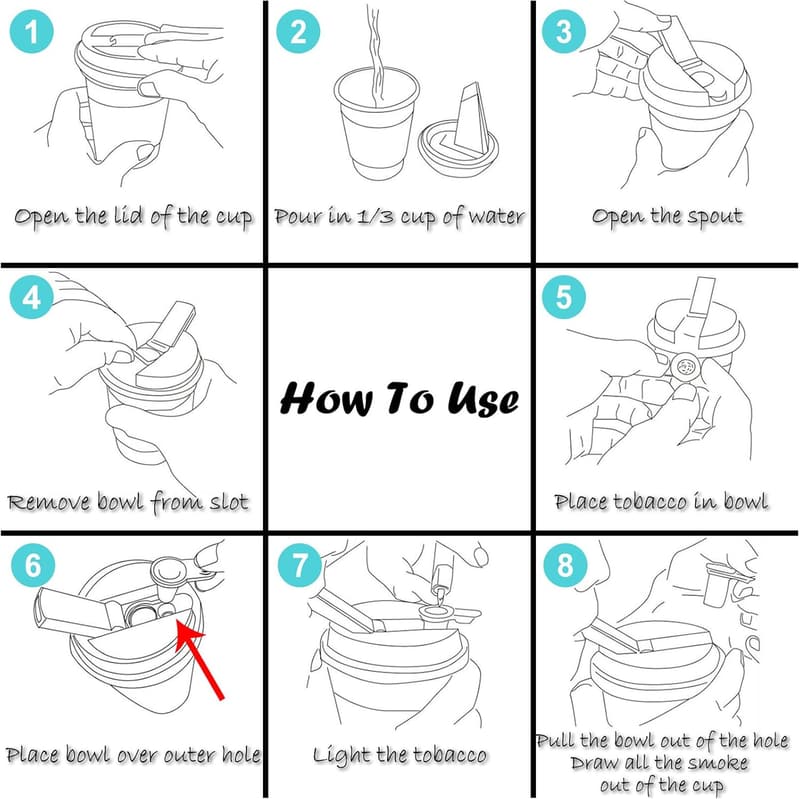 1
Open the lid of the cup

2
Pour in 1/3 cup of water

3
Open the spout

4
Remove bowl from slot

How To Use

5
Place tobacco in bowl

6
Place bowl over outer hole

7
Light the tobacco

8
Pull the bowl out of the hole
Draw all the smoke
out of the cup