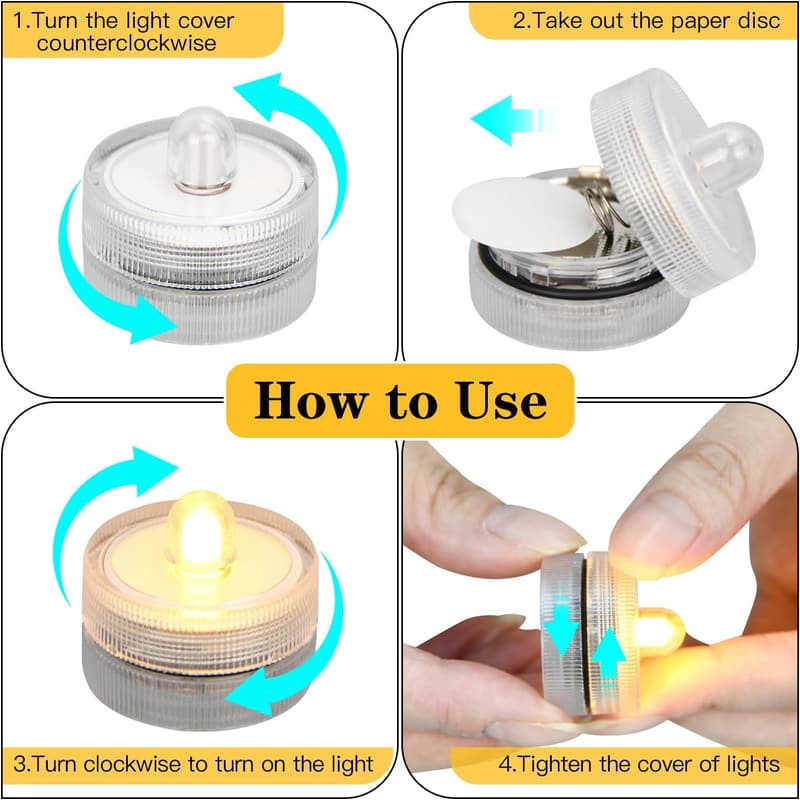 1.Turn the light cover counterclockwise

2.Take out the paper disc

How to Use

3.Turn clockwise to turn on the light

4.Tighten the cover of lights