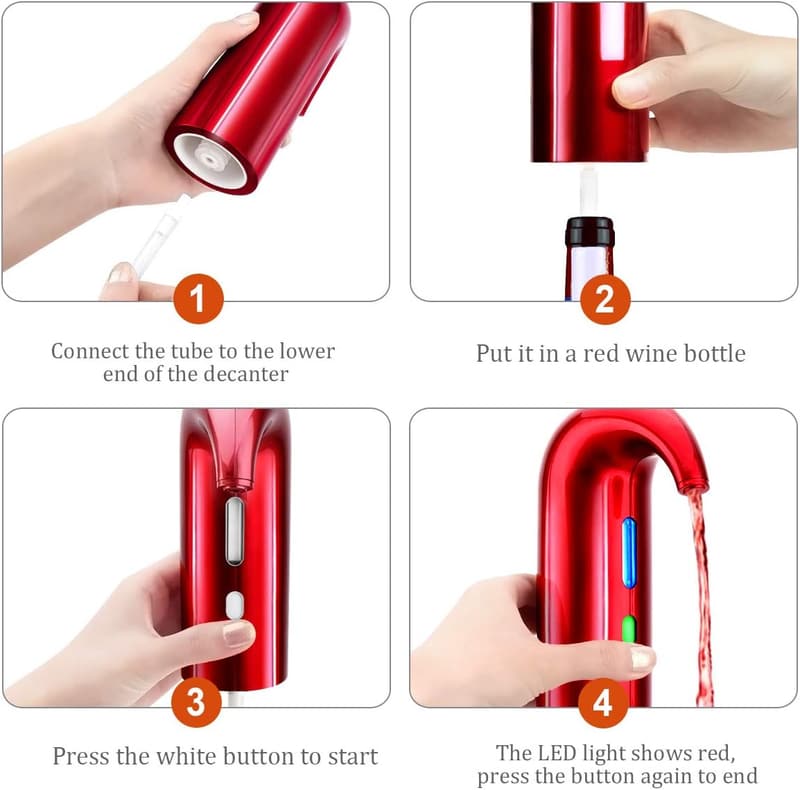 1

Connect the tube to the lower end of the decanter

2

Put it in a red wine bottle

3

Press the white button to start

4

The LED light shows red, press the button again to end