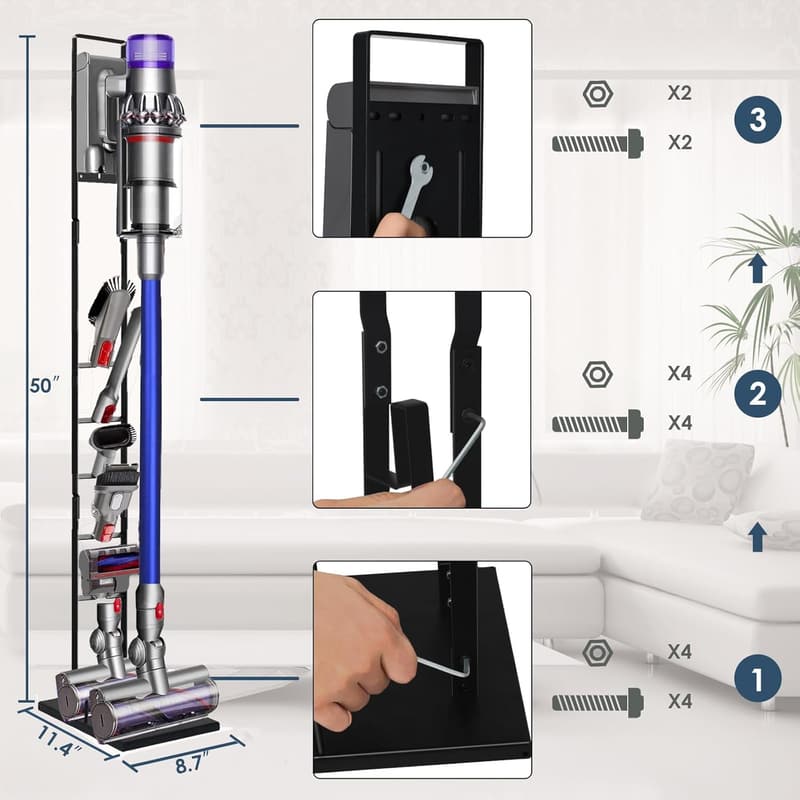 50″

11.4″

8.7″

X2

X2

3

X4

X4

2

X4

X4

1