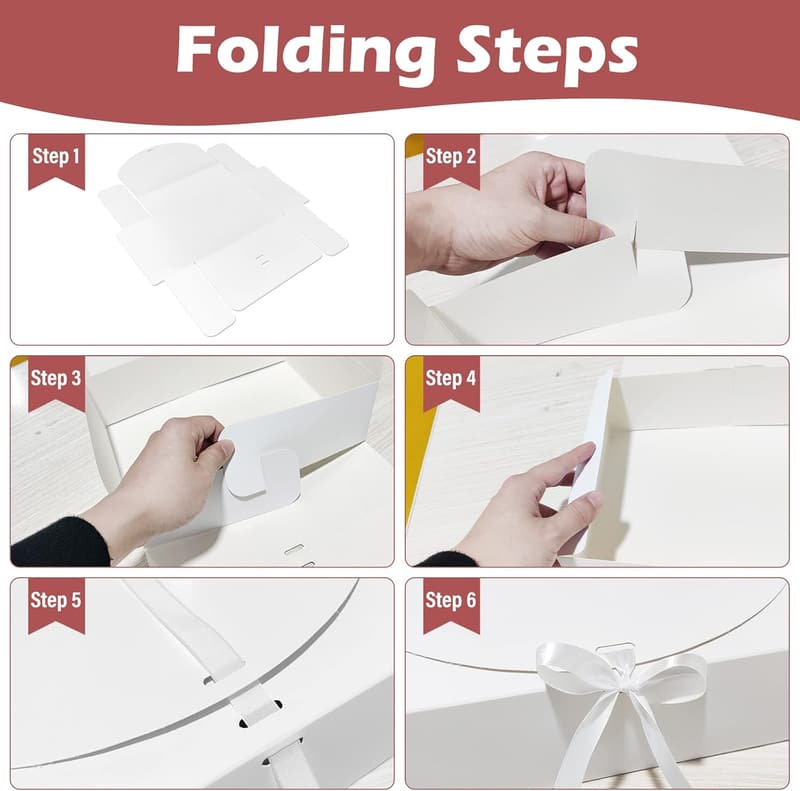 Folding Steps

Step 1

Step 2

Step 3

Step 4

Step 5

Step 6