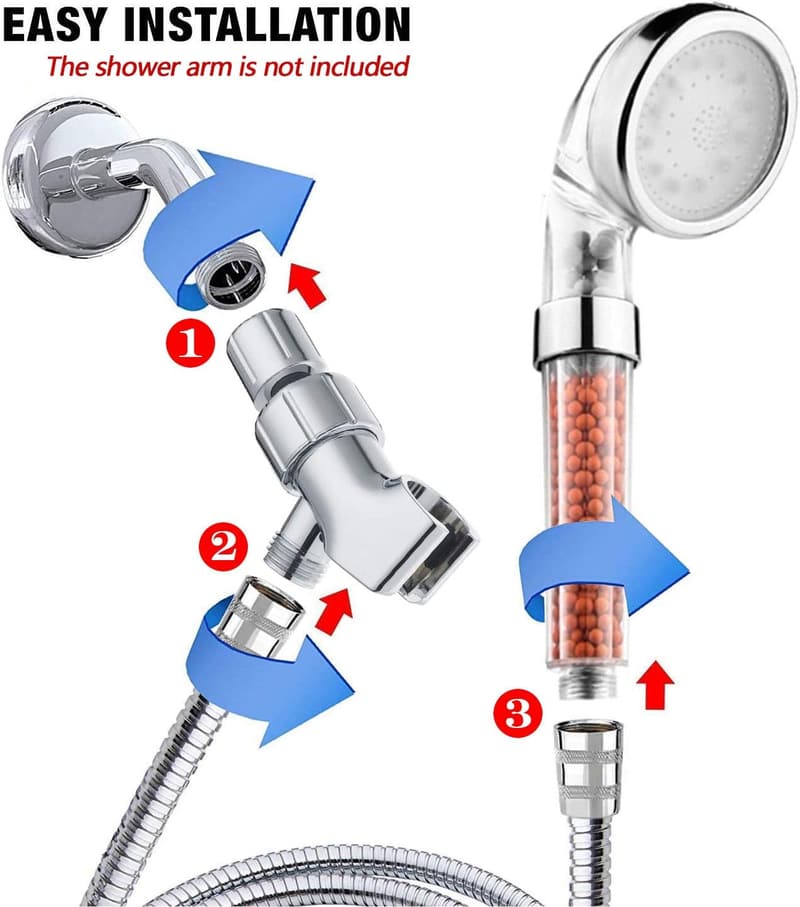 EASY INSTALLATION
The shower arm is not included

1

2

3