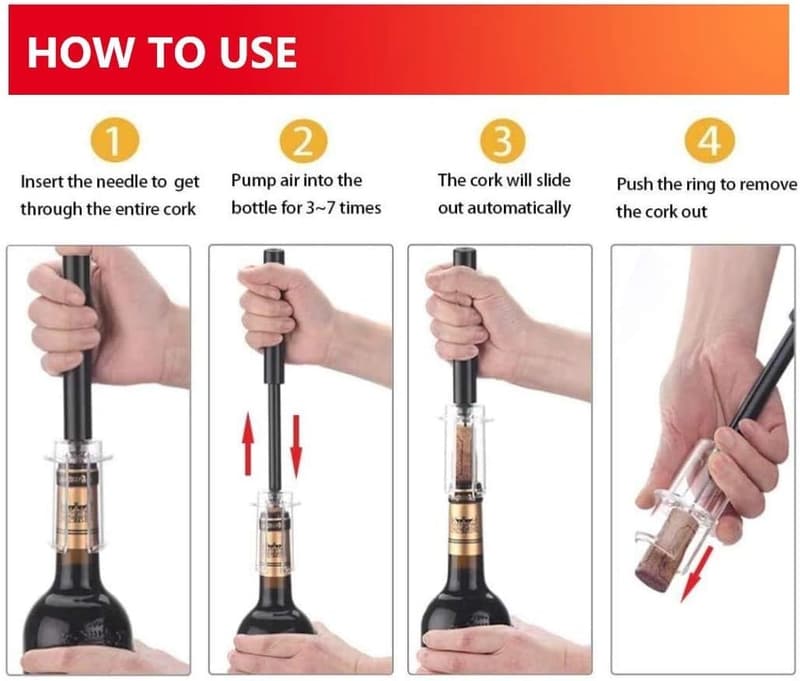 HOW TO USE

1
Insert the needle to get through the entire cork

2
Pump air into the bottle for 3~7 times

3
The cork will slide out automatically

4
Push the ring to remove the cork out