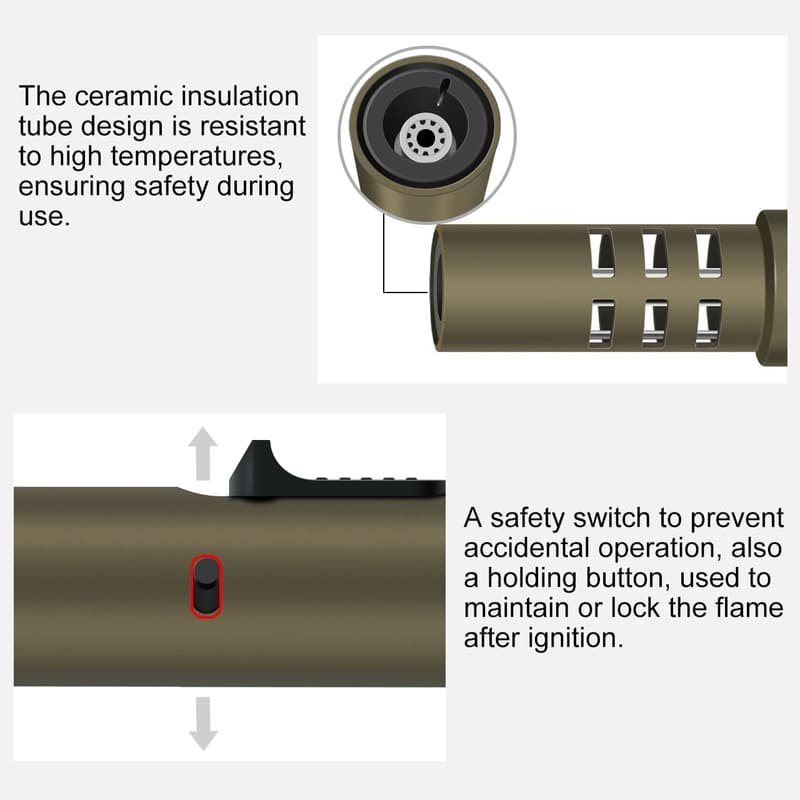 The ceramic insulation tube design is resistant to high temperatures, ensuring safety during use.

A safety switch to prevent accidental operation, also a holding button, used to maintain or lock the flame after ignition.