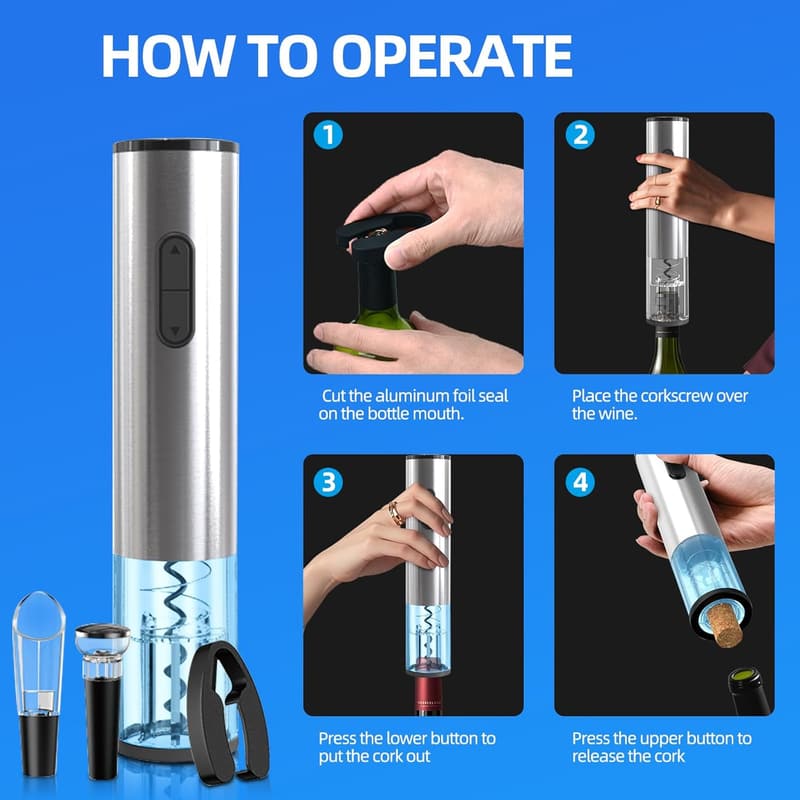 HOW TO OPERATE

1

Cut the aluminum foil seal on the bottle mouth.

2

Place the corkscrew over the wine.

3

Press the lower button to put the cork out

4

Press the upper button to release the cork